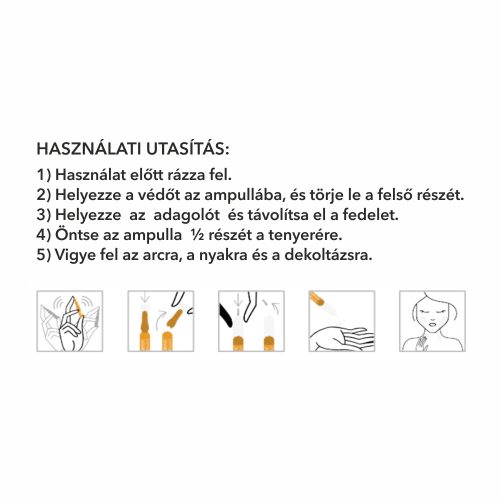 HASZNÁLATI UTASÍTÁS:
1) Használat előtt rázza fel.
2) Helyezze a védőt az ampullába, és törje le a felső részét.
3) Helyezze az adagolót és távolítsa el a fedelet.
4) Öntse az ampulla ½ részét a tenyerére.
5) Vigye fel az arcra, a nyakra és a dekoltázsra.